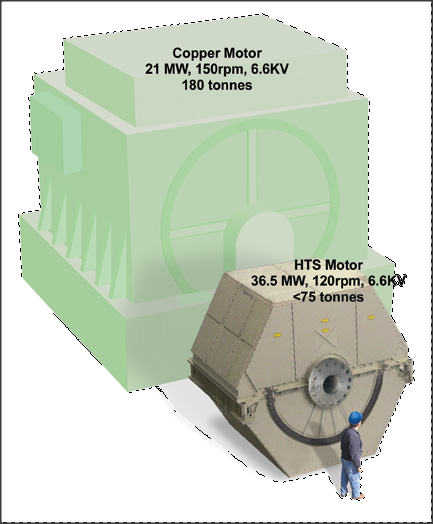 Copper Motor
21 MW, 150rpm, 6.6KV
180 tonnes

HTS Motor
36.5 MW, 120rpm, 6.6KV
<75 tonnes